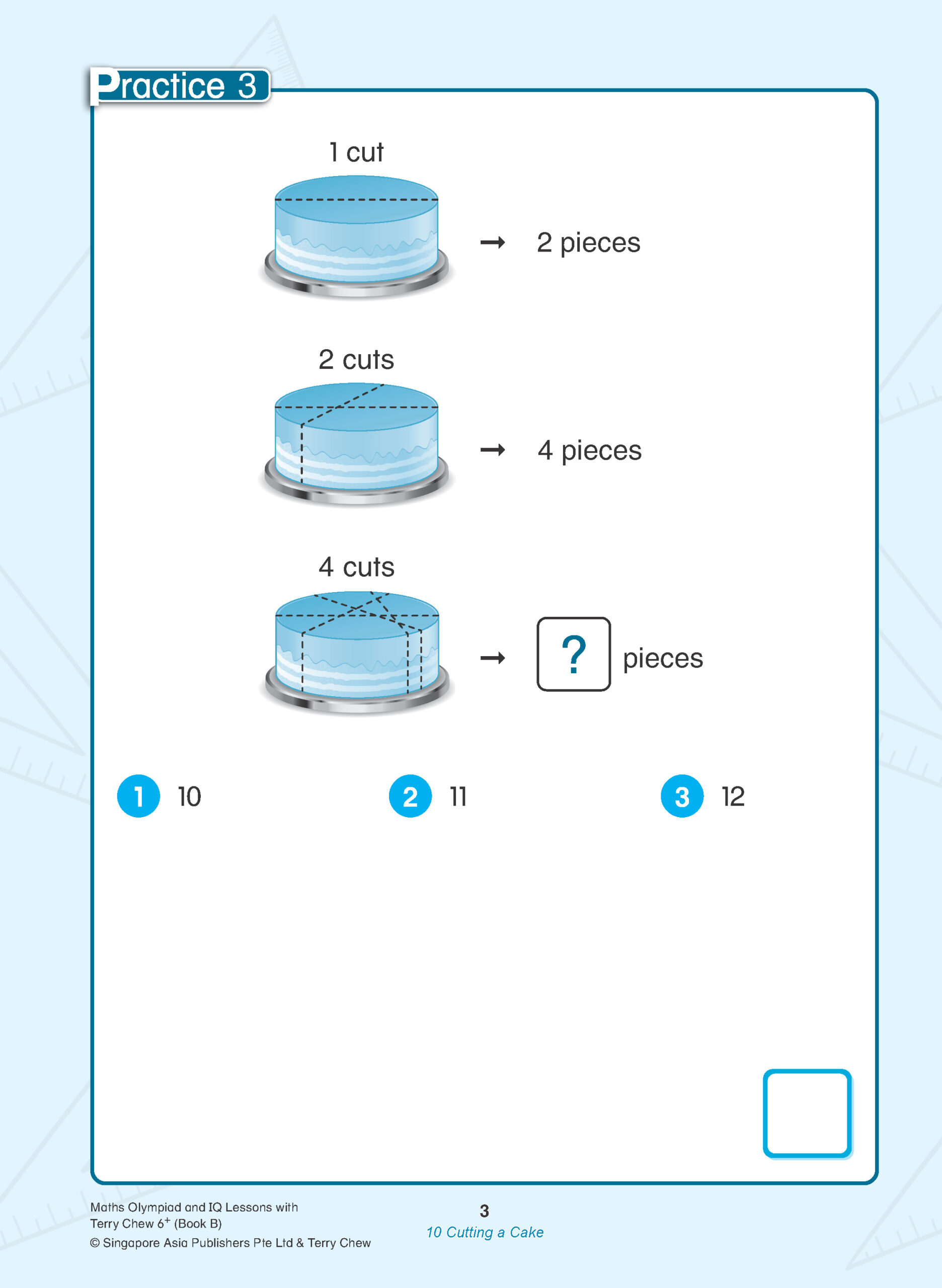 Practice 3

1 cut

→ 2 pieces

2 cuts

→ 4 pieces

4 cuts

→ ? pieces

1 10

2 11

3 12

Maths Olympiad and IQ Lessons with Terry Chew $6^+$ (Book B)
© Singapore Asia Publishers Pte Ltd & Terry Chew

3
10 Cutting a Cake