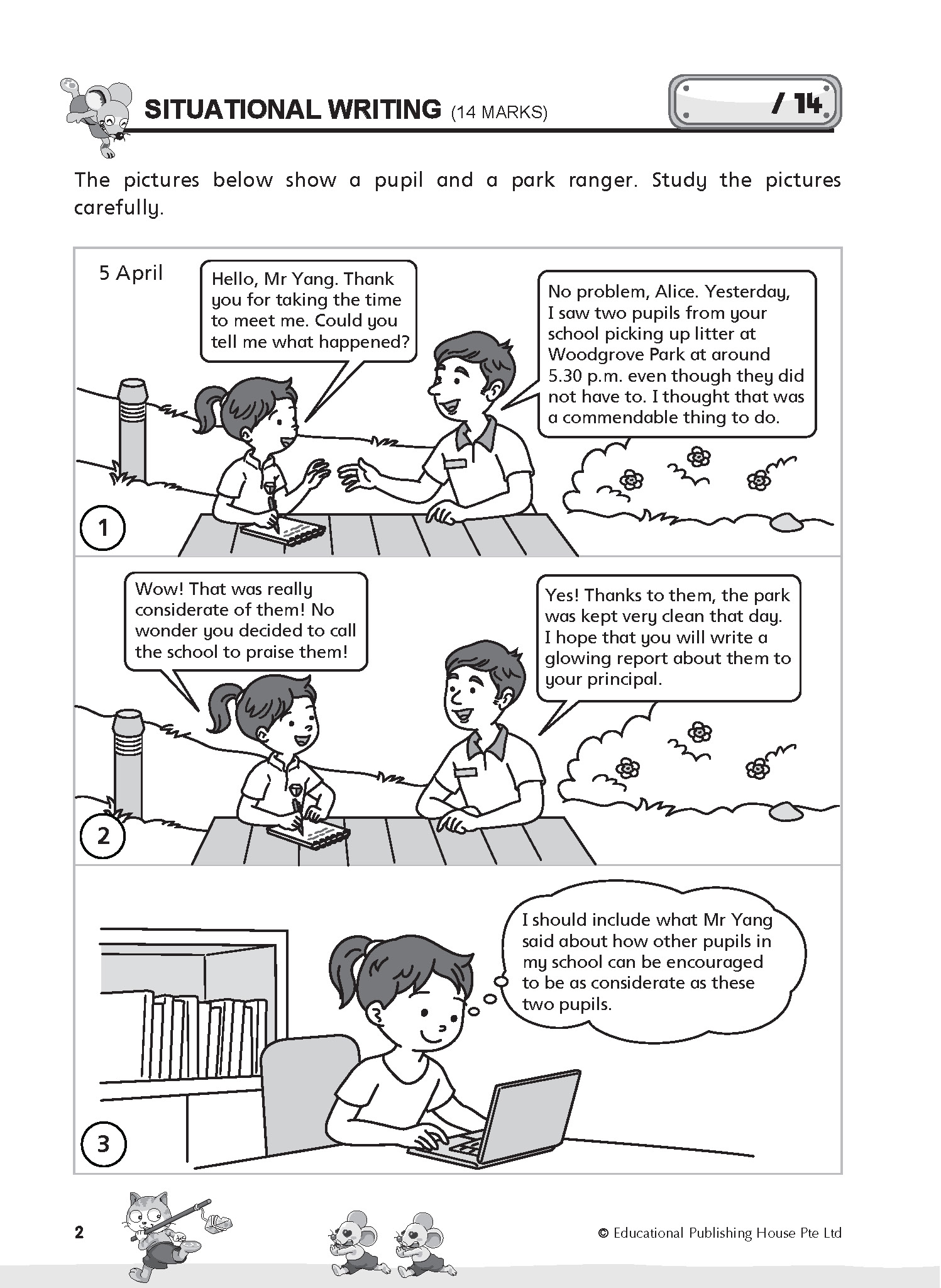 SITUATIONAL WRITING (14 MARKS)

/ 14

The pictures below show a pupil and a park ranger. Study the pictures carefully.

5 April

Hello, Mr Yang. Thank you for taking the time to meet me. Could you tell me what happened?

No problem, Alice. Yesterday, I saw two pupils from your school picking up litter at Woodgrove Park at around 5.30 p.m. even though they did not have to. I thought that was a commendable thing to do.

1

Wow! That was really considerate of them! No wonder you decided to call the school to praise them!

Yes! Thanks to them, the park was kept very clean that day. I hope that you will write a glowing report about them to your principal.

2

I should include what Mr Yang said about how other pupils in my school can be encouraged to be as considerate as these two pupils.

3

2

© Educational Publishing House Pte Ltd